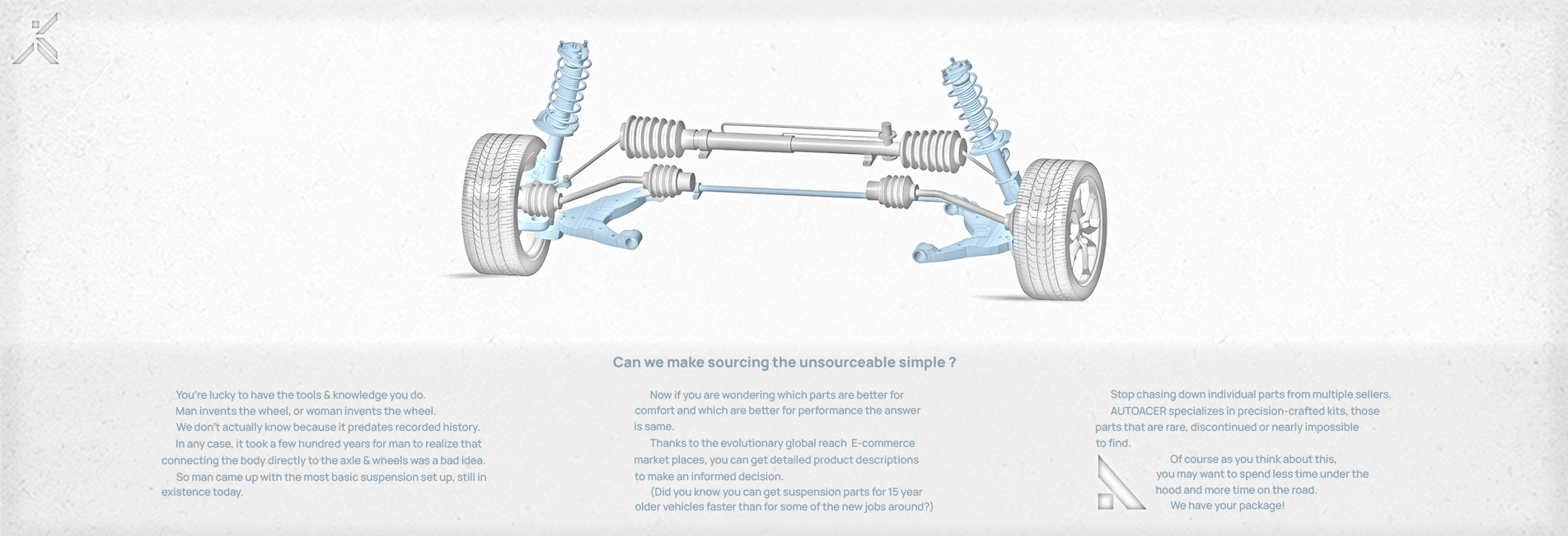 Can we make sourcing the unsourceable simple ?

You're lucky to have the tools & knowledge you do.
Man invents the wheel, or woman invents the wheel.
We don't actually know because it predates recorded history.
In any case, it took a few hundred years for man to realize that connecting the body directly to the axle & wheels was a bad idea.
So man came up with the most basic suspension set up, still in existence today.

Now if you are wondering which parts are better for comfort and which are better for performance the answer is same.
Thanks to the evolutionary global reach E-commerce market places, you can get detailed product descriptions to make an informed decision.
(Did you know you can get suspension parts for 15 year older vehicles faster than for some of the new jobs around?)

Stop chasing down individual parts from multiple sellers.
AUTOACER specializes in precision-crafted kits, those parts that are rare, discontinued or nearly impossible to find.
Of course as you think about this, you may want to spend less time under the hood and more time on the road.
We have your package!