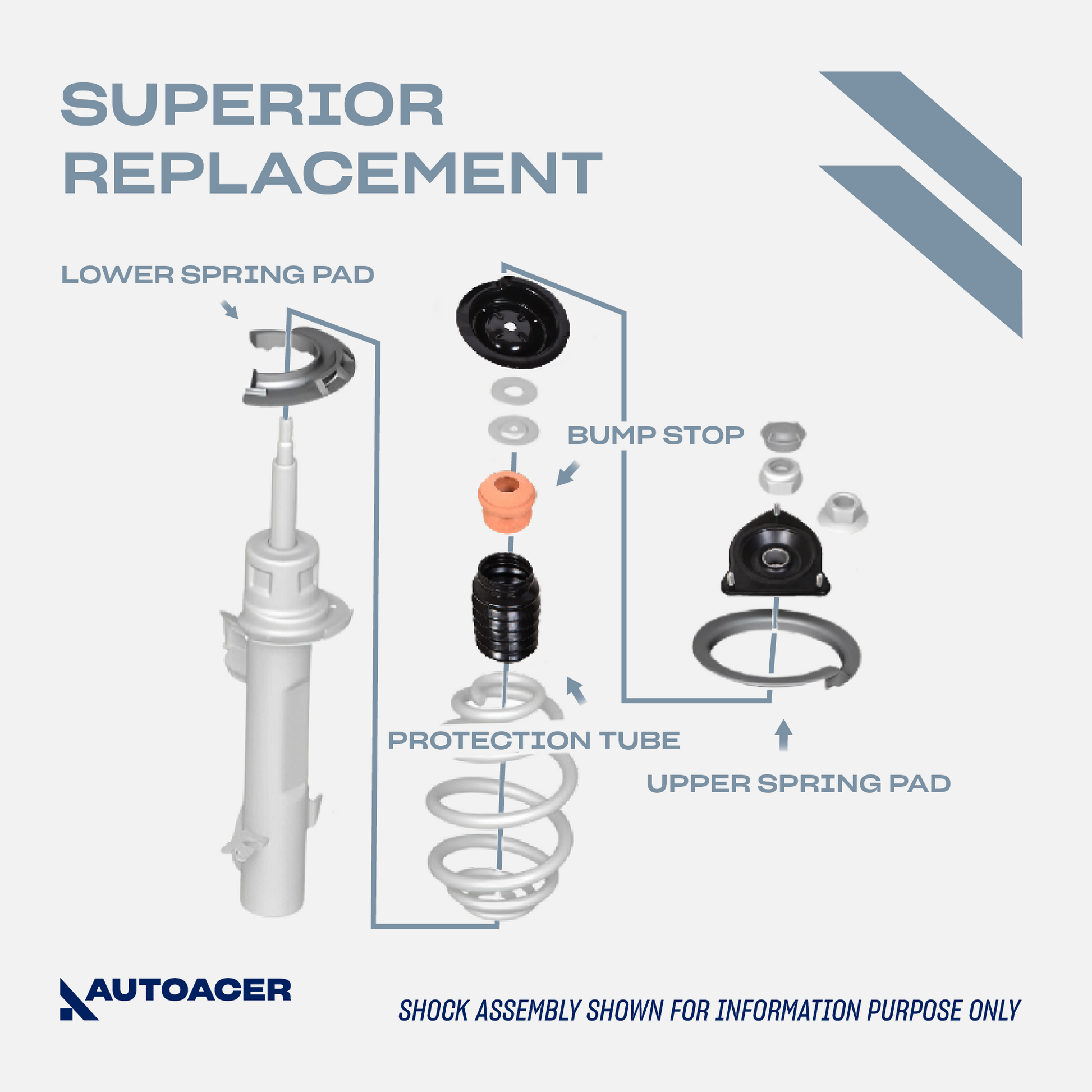 SUPERIOR REPLACEMENT

LOWER SPRING PAD

BUMP STOP

PROTECTION TUBE

UPPER SPRING PAD

AUTOACER

SHOCK ASSEMBLY SHOWN FOR INFORMATION PURPOSE ONLY