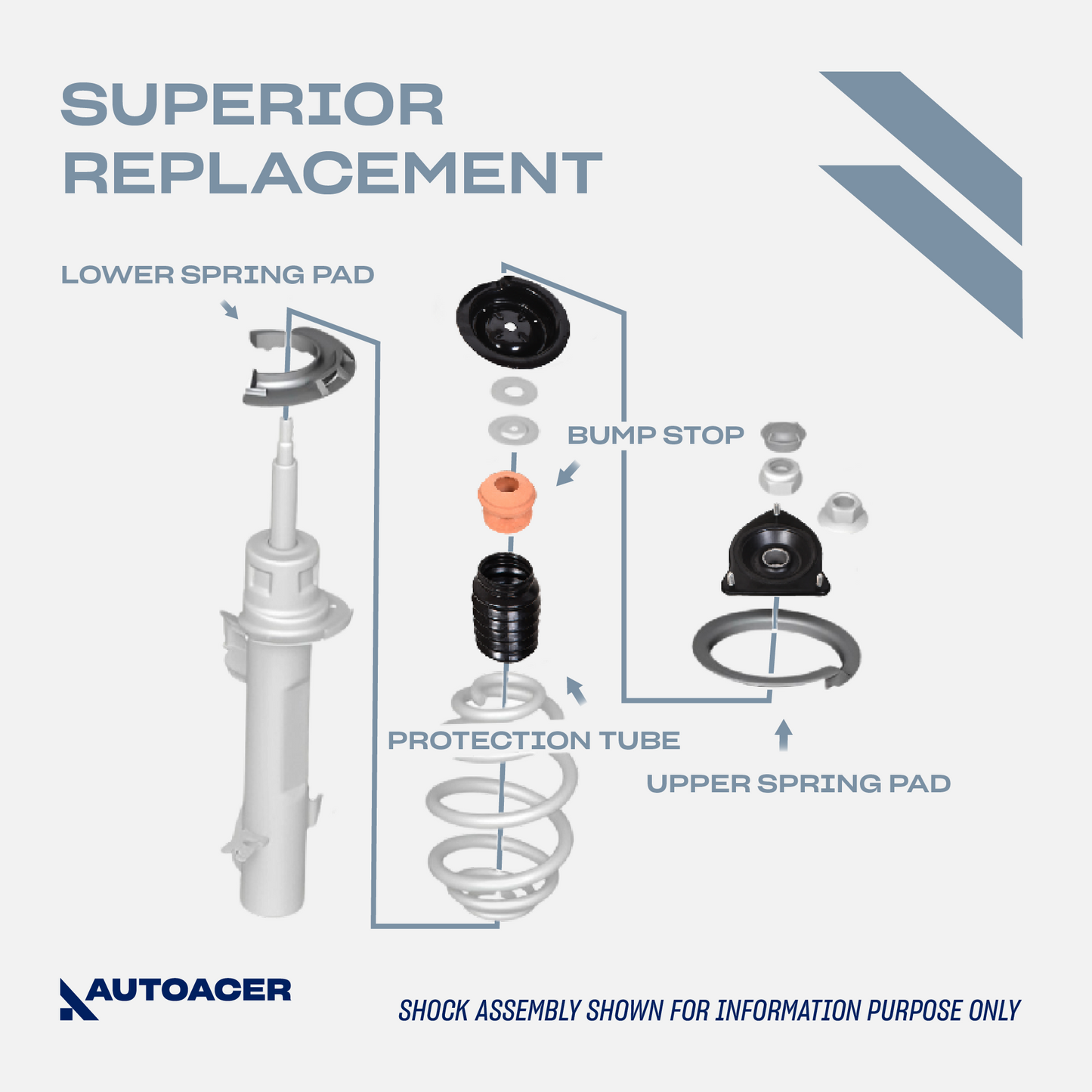 SUPERIOR
REPLACEMENT

LOWER SPRING PAD

BUMP STOP

PROTECTION TUBE

UPPER SPRING PAD

AUTOACER

SHOCK ASSEMBLY SHOWN FOR INFORMATION PURPOSE ONLY